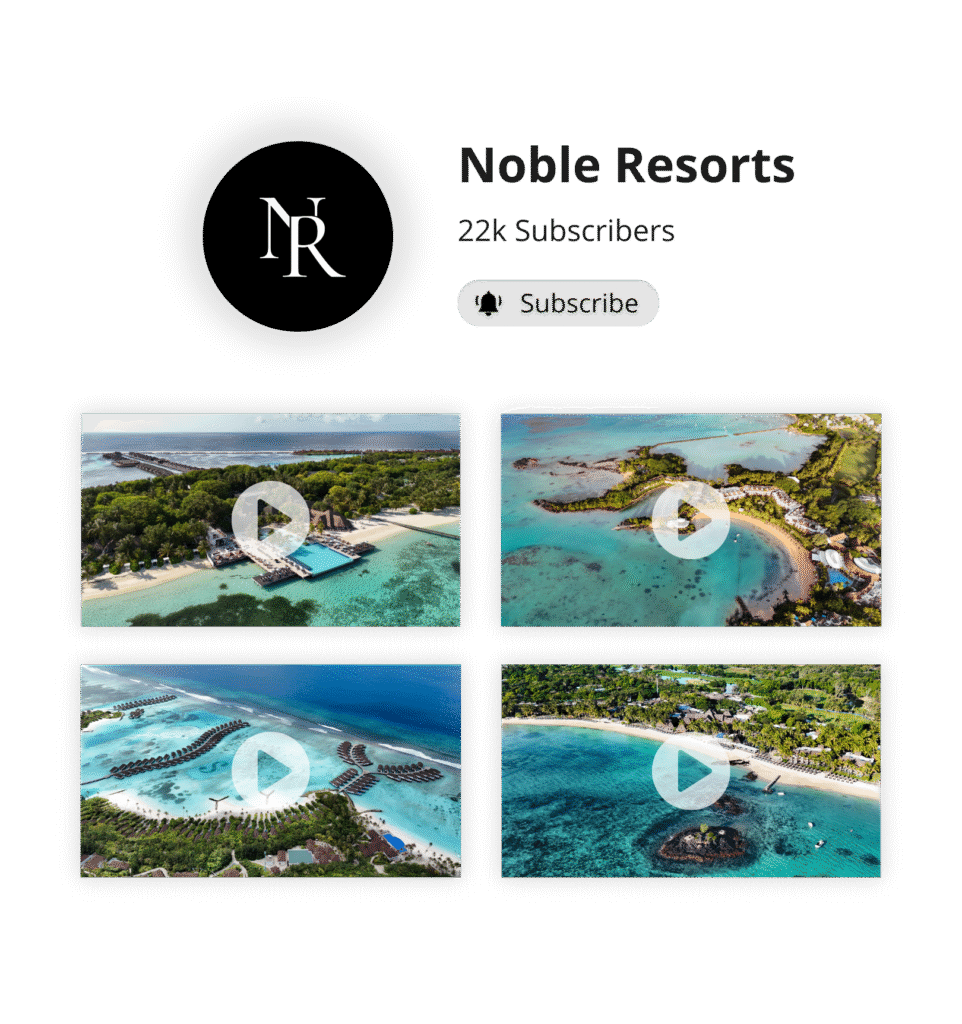 NR

Noble Resorts

22k Subscribers

Subscribe