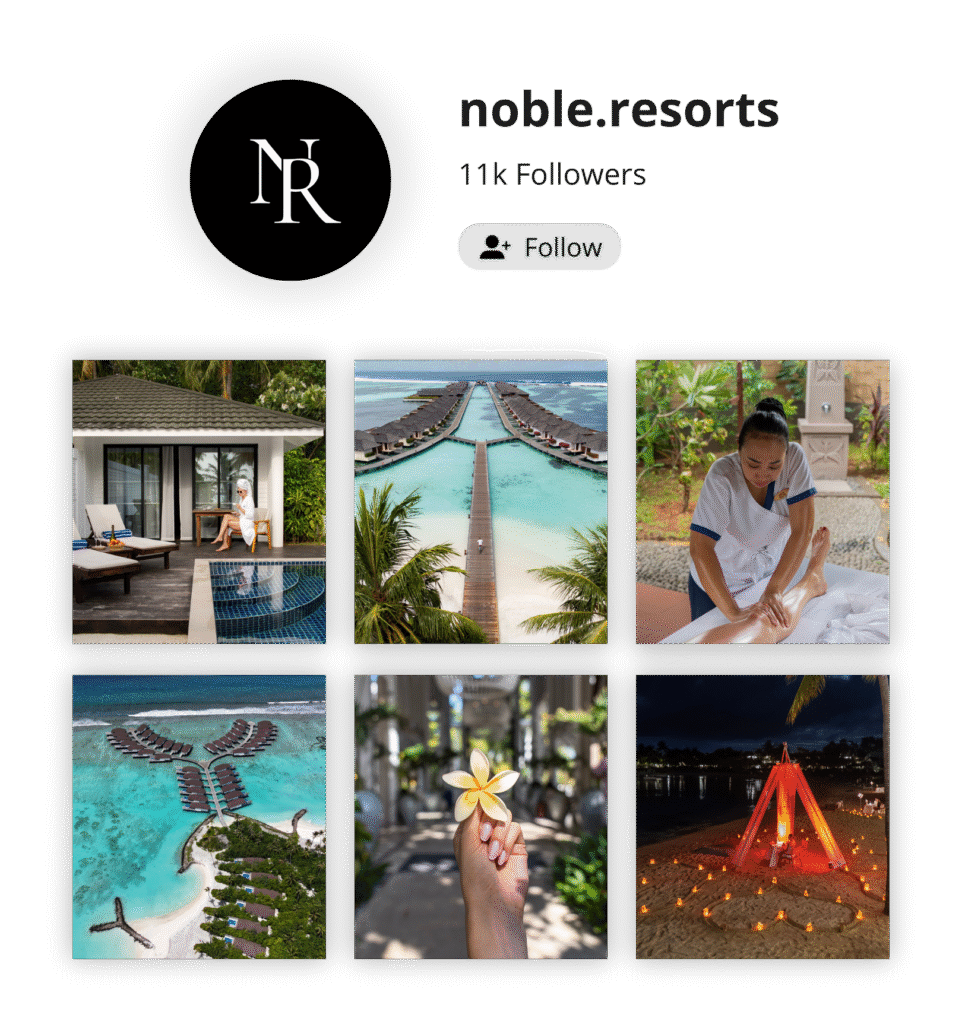 NR

noble.resorts

11k Followers

Follow